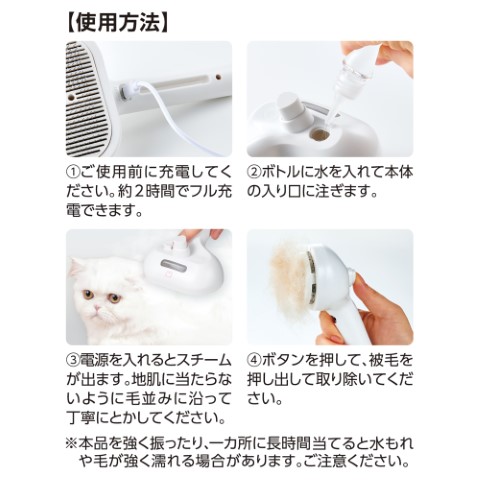 【使用方法】

①ご使用前に充電してください。約2時間でフル充電できます。

②ボトルに水を入れて本体の入り口に注ぎます。

③電源を入れるとスチームが出ます。地肌に当たらないように毛並みに沿って丁寧にとかしてください。

④ボタンを押して、被毛を押し出して取り除いてください。

※本品を強く振ったり、一カ所に長時間当てると水もれや毛が強く濡れる場合があります。ご注意ください。