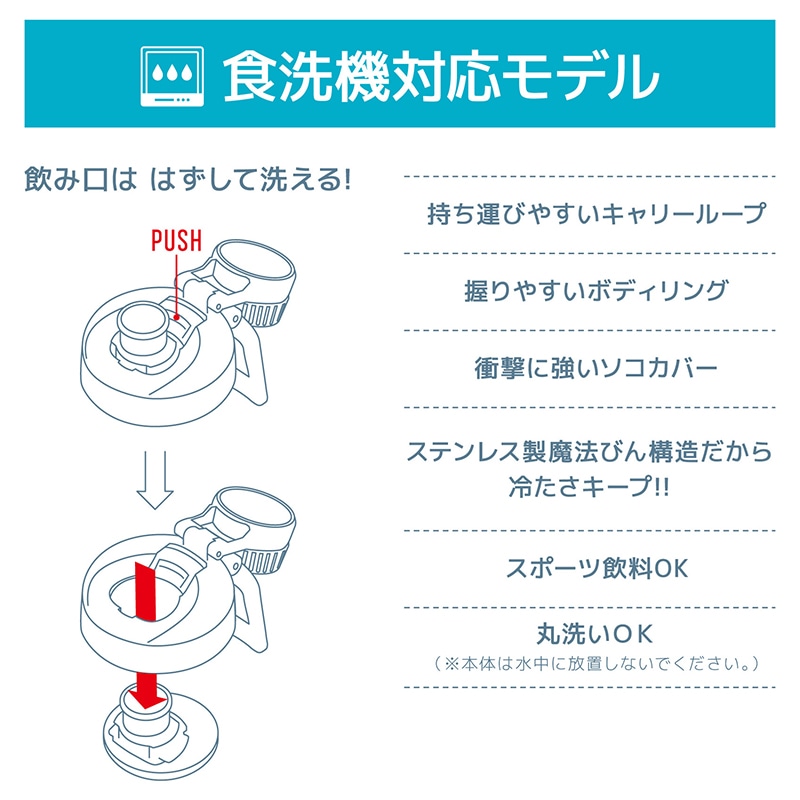 食洗機対応モデル

飲み口は はずして洗える!

PUSH

持ち運びやすいキャリーループ

握りやすいボディリング

衝撃に強いソコカバー

ステンレス製魔法びん構造だから冷たさキープ!!

スポーツ飲料OK

丸洗いOK
（※本体は水中に放置しないでください。）