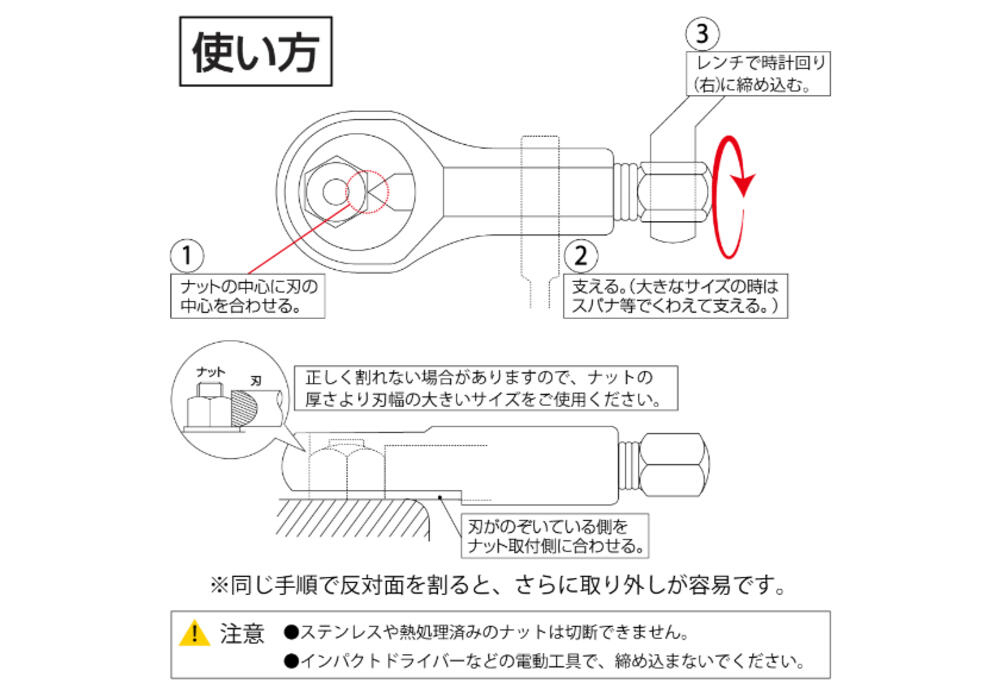 使い方

3
レンチで時計回り(右)に締め込む。

1
ナットの中心に刃の中心を合わせる。

2
支える。(大きなサイズの時はスパナ等でくわえて支える。)

ナット
刃

正しく割れない場合がありますので、ナットの厚さより刃幅の大きいサイズをご使用ください。

刃がのぞいている側をナット取付側に合わせる。

※同じ手順で反対面を割ると、さらに取り外しが容易です。

注意 ●ステンレスや熱処理済みのナットは切断できません。
●インパクトドライバーなどの電動工具で、締め込まないでください。