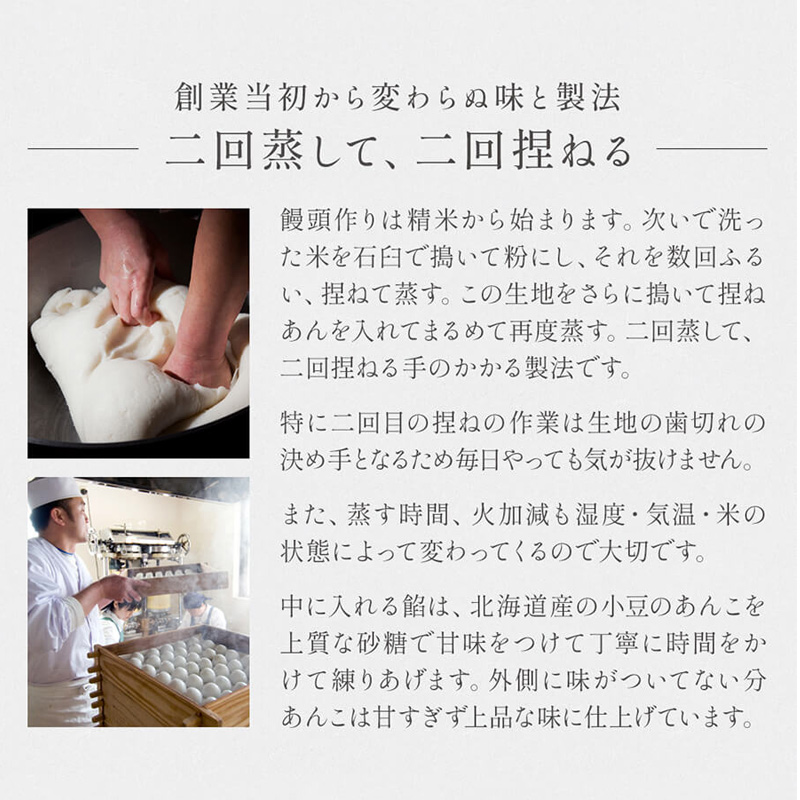 創業当初から変わらぬ味と製法

二回蒸して、二回捏ねる

饅頭作りは精米から始まります。次いで洗った米を石臼で搗いて粉にし、それを数回ふるい、捏ねて蒸す。この生地をさらに搗いて捏ねあんを入れてまるめて再度蒸す。二回蒸して、二回捏ねる手のかかる製法です。

特に二回目の捏ねの作業は生地の歯切れの決め手となるため毎日やっても気が抜けません。

また、蒸す時間、火加減も湿度・気温・米の状態によって変わってくるので大切です。

中に入れる餡は、北海道産の小豆のあんこを上質な砂糖で甘味をつけて丁寧に時間をかけて練りあげます。外側に味がついてない分あんこは甘すぎず上品な味に仕上げています。