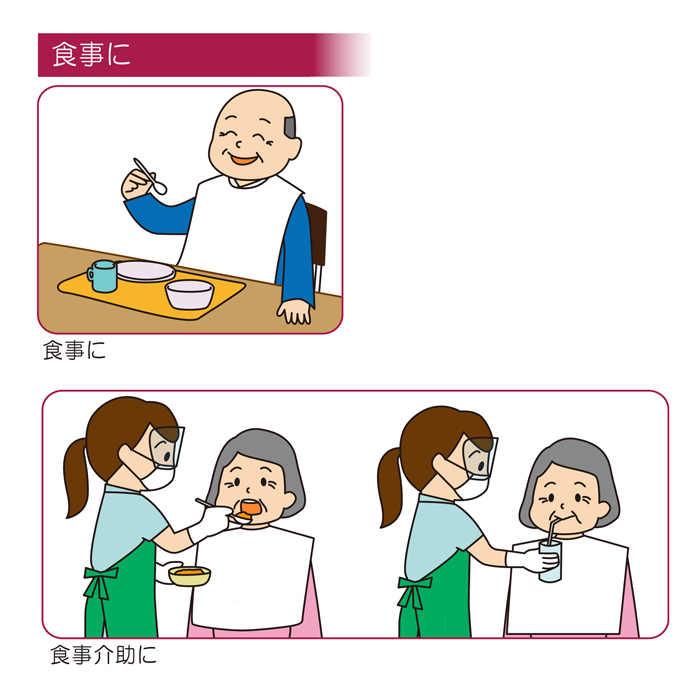 食事に

食事に

食事介助に