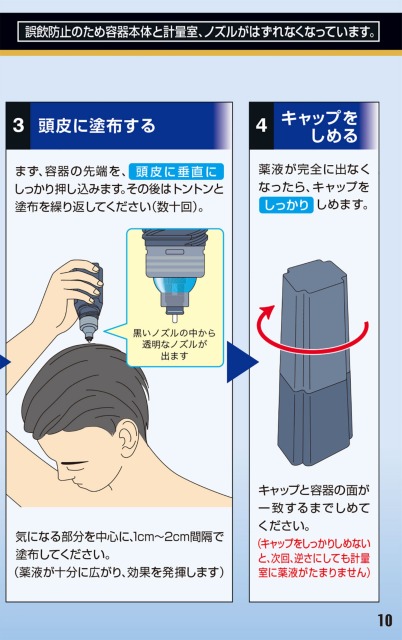 誤飲防止のため容器本体と計量室、ノズルがはずれなくなっています。

3 頭皮に塗布する

まず、容器の先端を、頭皮に垂直にしっかり押し込みます。その後はトントンと塗布を繰り返してください（数十回）。

黒いノズルの中から透明なノズルが出ます

気になる部分を中心に、1cm～2cm間隔で塗布してください。
（薬液が十分に広がり、効果を発揮します）

4 キャップをしめる

薬液が完全に出なくなったら、キャップをしっかりしめます。

キャップと容器の面が一致するまでしめてください。
（キャップをしっかりしめないと、次回、逆さにしても計量室に薬液がたまりません）

10