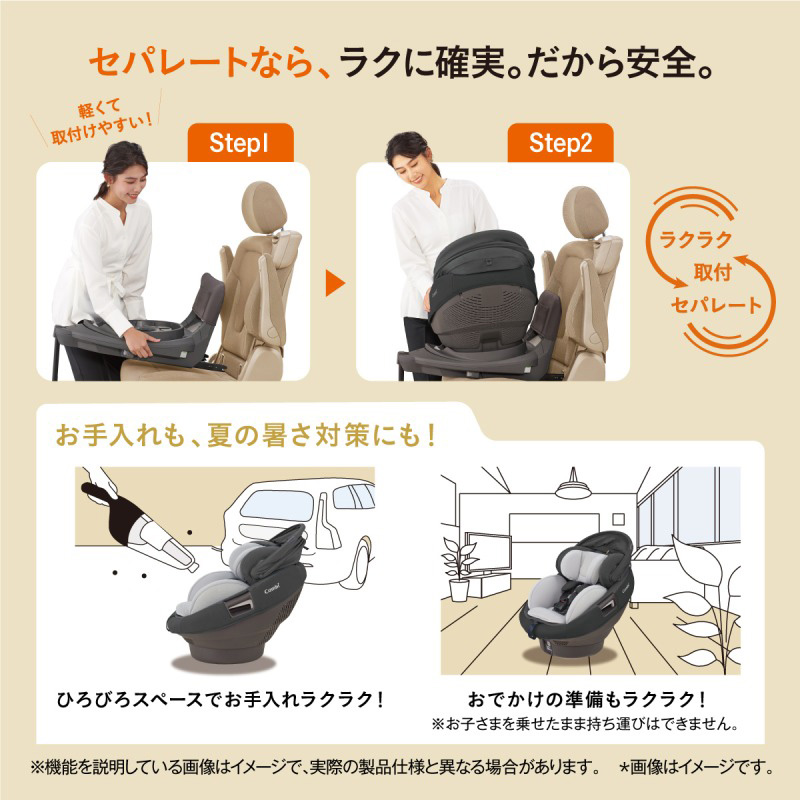 セパレートなら、ラクに確実。だから安全。

軽くて取付けやすい！

Step1

Step2

ラクラク
取付
セパレート

お手入れも、夏の暑さ対策にも！

Combi

ひろびろスペースでお手入れラクラク！

おでかけの準備もラクラク！
※お子さまを乗せたまま持ち運びはできません。

※機能を説明している画像はイメージで、実際の製品仕様と異なる場合があります。　*画像はイメージです。