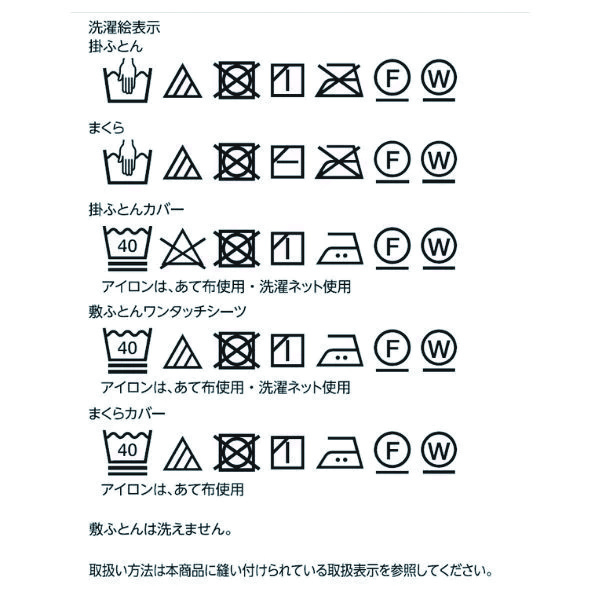 洗濯絵表示
掛ふとん

F W

まくら

F W

掛ふとんカバー

40 F W

アイロンは、あて布使用・洗濯ネット使用

敷ふとんワンタッチシーツ

40 F W

アイロンは、あて布使用・洗濯ネット使用

まくらカバー

40 F W

アイロンは、あて布使用

敷ふとんは洗えません。

取扱い方法は本商品に縫い付けられている取扱表示を参照してください。