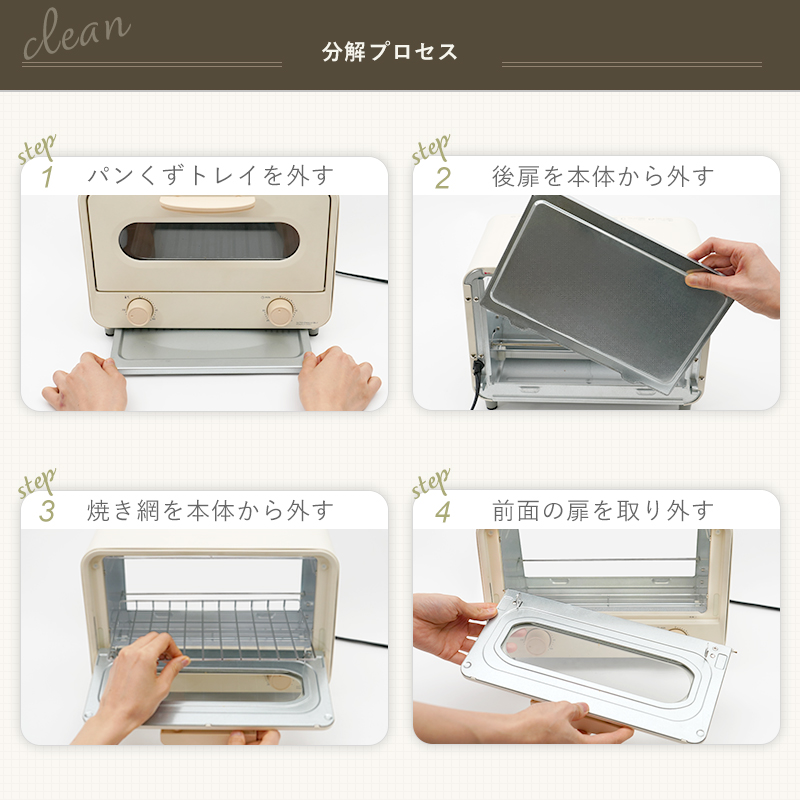 clean

分解プロセス

step 1 パンくずトレイを外す

step 2 後扉を本体から外す

step 3 焼き網を本体から外す

step 4 前面の扉を取り外す