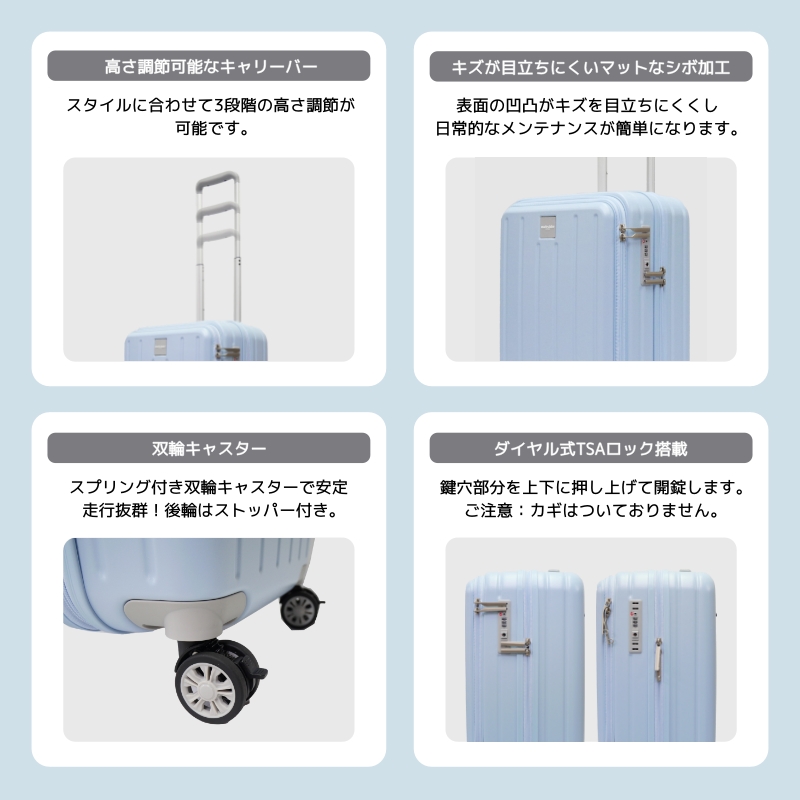 高さ調節可能なキャリーバー

スタイルに合わせて3段階の高さ調節が可能です。

キズが目立ちにくいマットなシボ加工

表面の凹凸がキズを目立ちにくくし日常的なメンテナンスが簡単になります。

双輪キャスター

スプリング付き双輪キャスターで安定走行抜群！後輪はストッパー付き。

ダイヤル式TSAロック搭載

鍵穴部分を上下に押し上げて開錠します。ご注意：カギはついておりません。