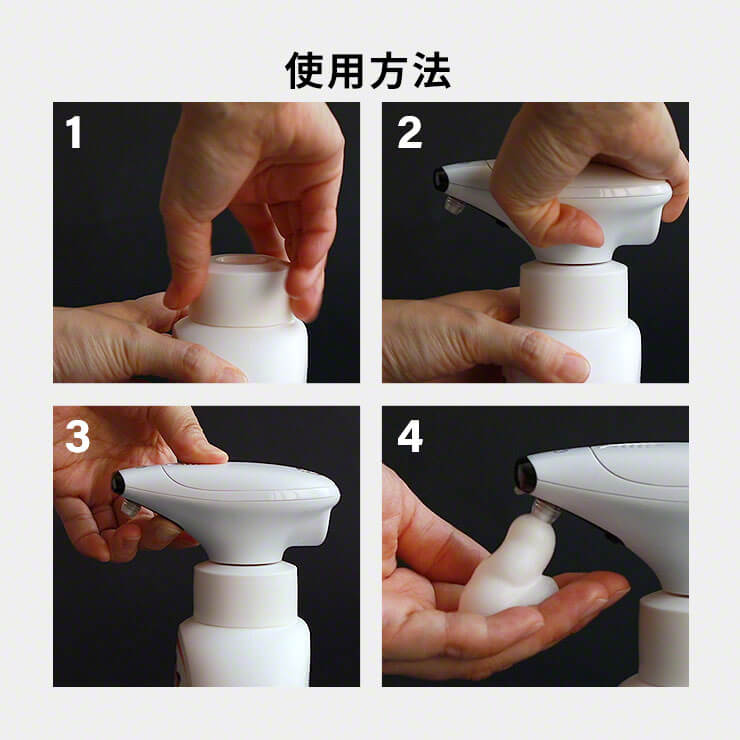 使用方法

1

2

3

4