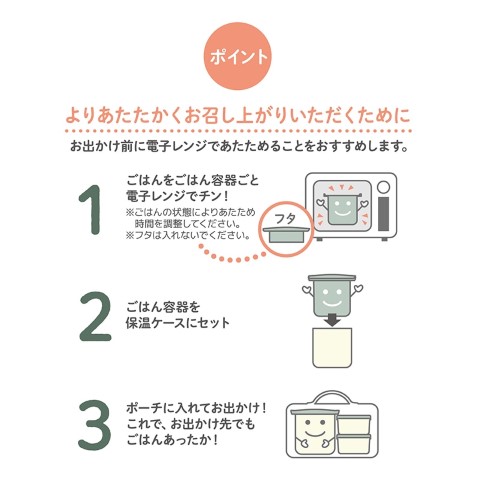 ポイント

よりあたたかくお召し上がりいただくために

お出かけ前に電子レンジであたためることをおすすめします。

1

ごはんをごはん容器ごと電子レンジでチン！

※ごはんの状態によりあたため時間を調整してください。
※フタは入れないでください。

フタ

2

ごはん容器を保温ケースにセット

3

ポーチに入れてお出かけ！これで、お出かけ先でもごはんあったか！