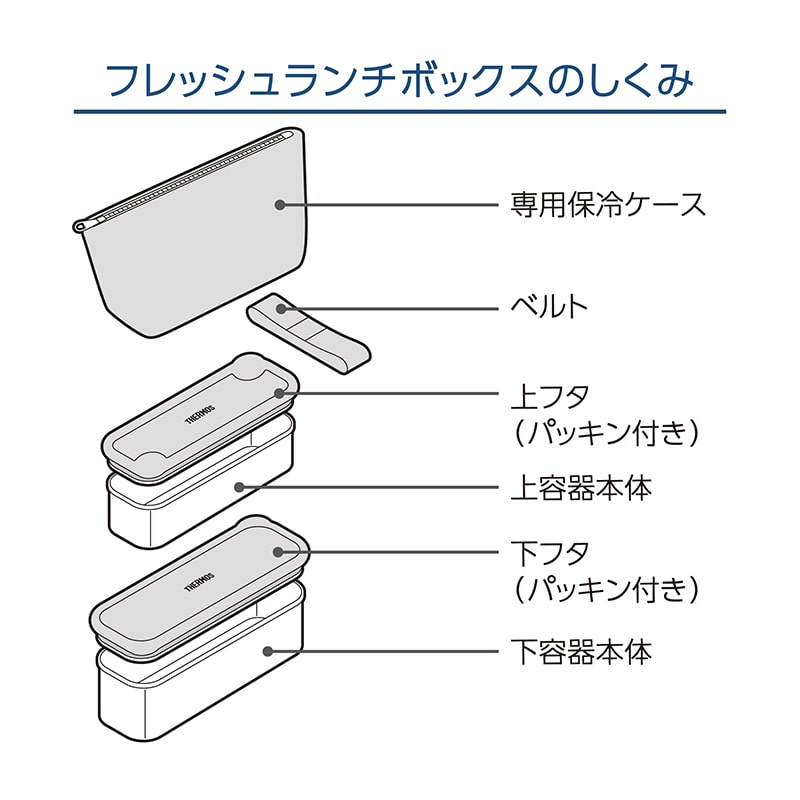 フレッシュランチボックスのしくみ

専用保冷ケース

ベルト

THERMOS

上フタ
(パッキン付き)

上容器本体

THERMOS

下フタ
(パッキン付き)

下容器本体