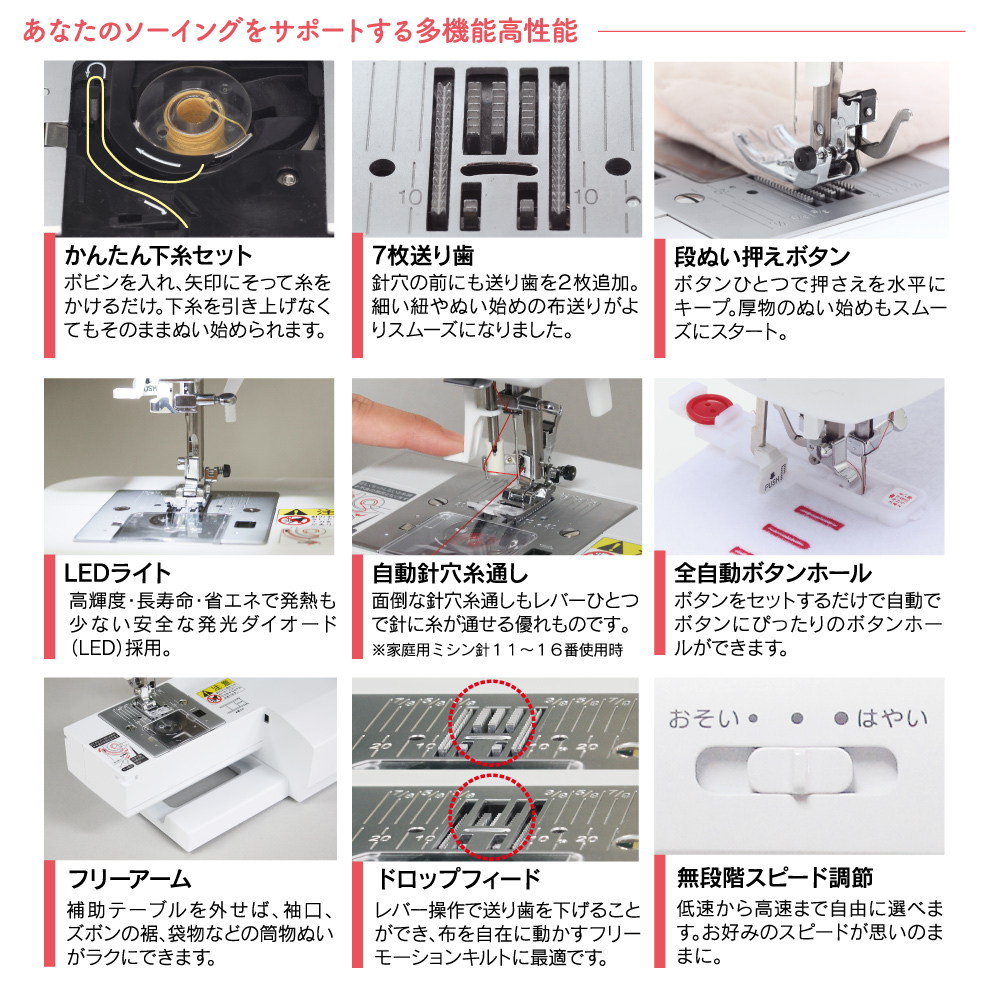 あなたのソーイングをサポートする多機能高性能

かんたん下糸セット
ボビンを入れ、矢印にそって糸をかけるだけ。下糸を引き上げなくてもそのままぬい始められます。

10 10

7枚送り歯
針穴の前にも送り歯を2枚追加。細い紐やぬい始めの布送りがよりスムーズになりました。

段ぬい押えボタン
ボタンひとつで押さえを水平にキープ。厚物のぬい始めもスムーズにスタート。

LEDライト
高輝度・長寿命・省エネで発熱も少ない安全な発光ダイオード（LED）採用。

自動針穴糸通し
面倒な針穴糸通しもレバーひとつで針に糸が通せる優れものです。
※家庭用ミシン針１１～１６番使用時

全自動ボタンホール
ボタンをセットするだけで自動でボタンにぴったりのボタンホールができます。

フリーアーム
補助テーブルを外せば、袖口、ズボンの裾、袋物などの筒物ぬいがラクにできます。

ドロップフィード
レバー操作で送り歯を下げることができ、布を自在に動かすフリーモーションキルトに最適です。

おそい はやい

無段階スピード調節
低速から高速まで自由に選べます。お好みのスピードが思いのままに。