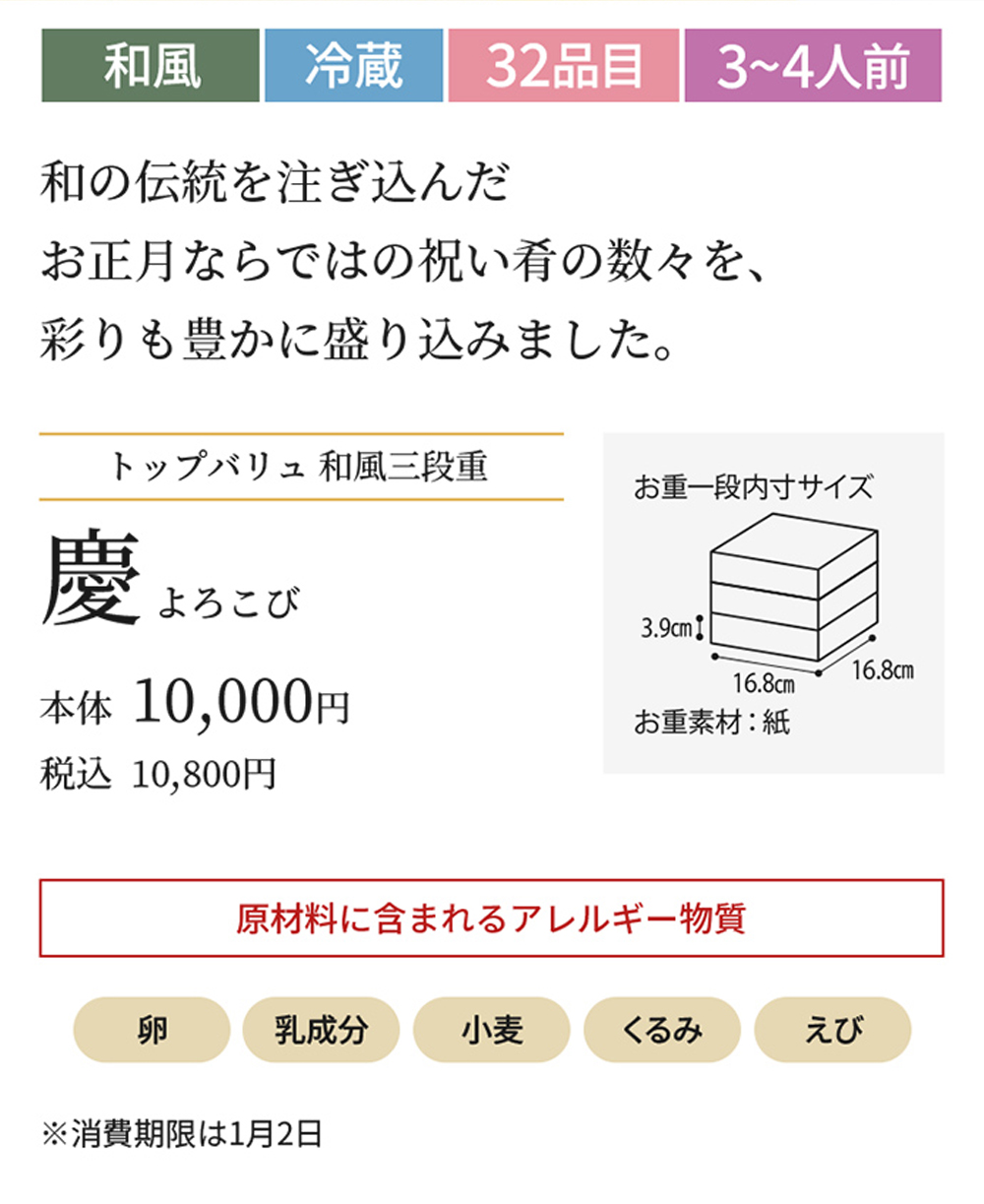 和風 冷蔵 32品目 3~4人前

和の伝統を注ぎ込んだ
お正月ならではの祝い肴の数々を、
彩りも豊かに盛り込みました。

トップバリュ 和風三段重

慶 よろこび

本体 10,000円
税込 10,800円

お重一段内寸サイズ
3.9cm
16.8cm
16.8cm
お重素材：紙

原材料に含まれるアレルギー物質

卵 乳成分 小麦 くるみ えび

※消費期限は1月2日